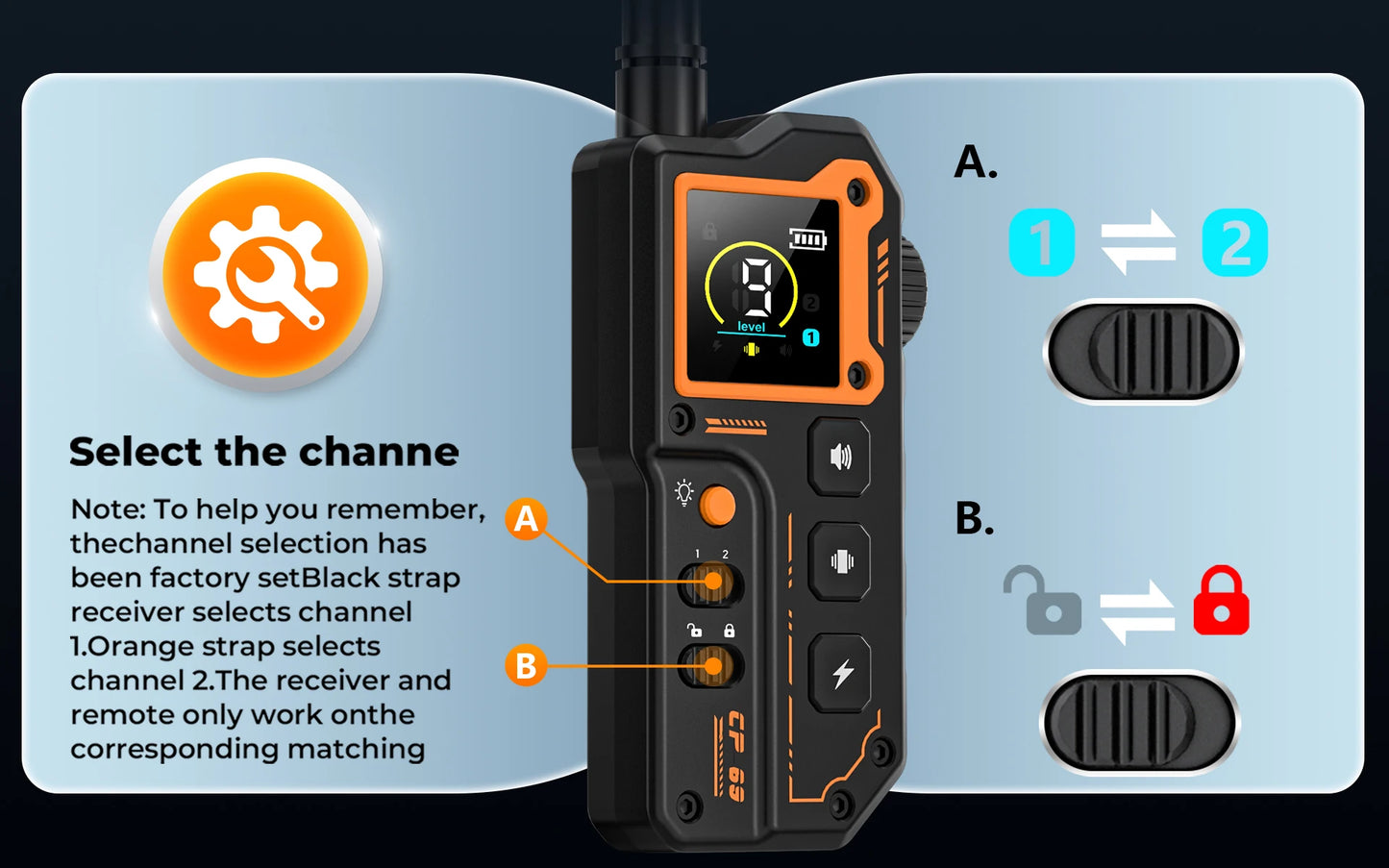 Select the channe

Note: To help you remember, thechannel selection has been factory setBlack strap receiver selects channel 1.Orange strap selects channel 2.The receiver and remote only work onthe corresponding matching

A

B

9

level

1

1 2

CP-69

A.

1

2

B.