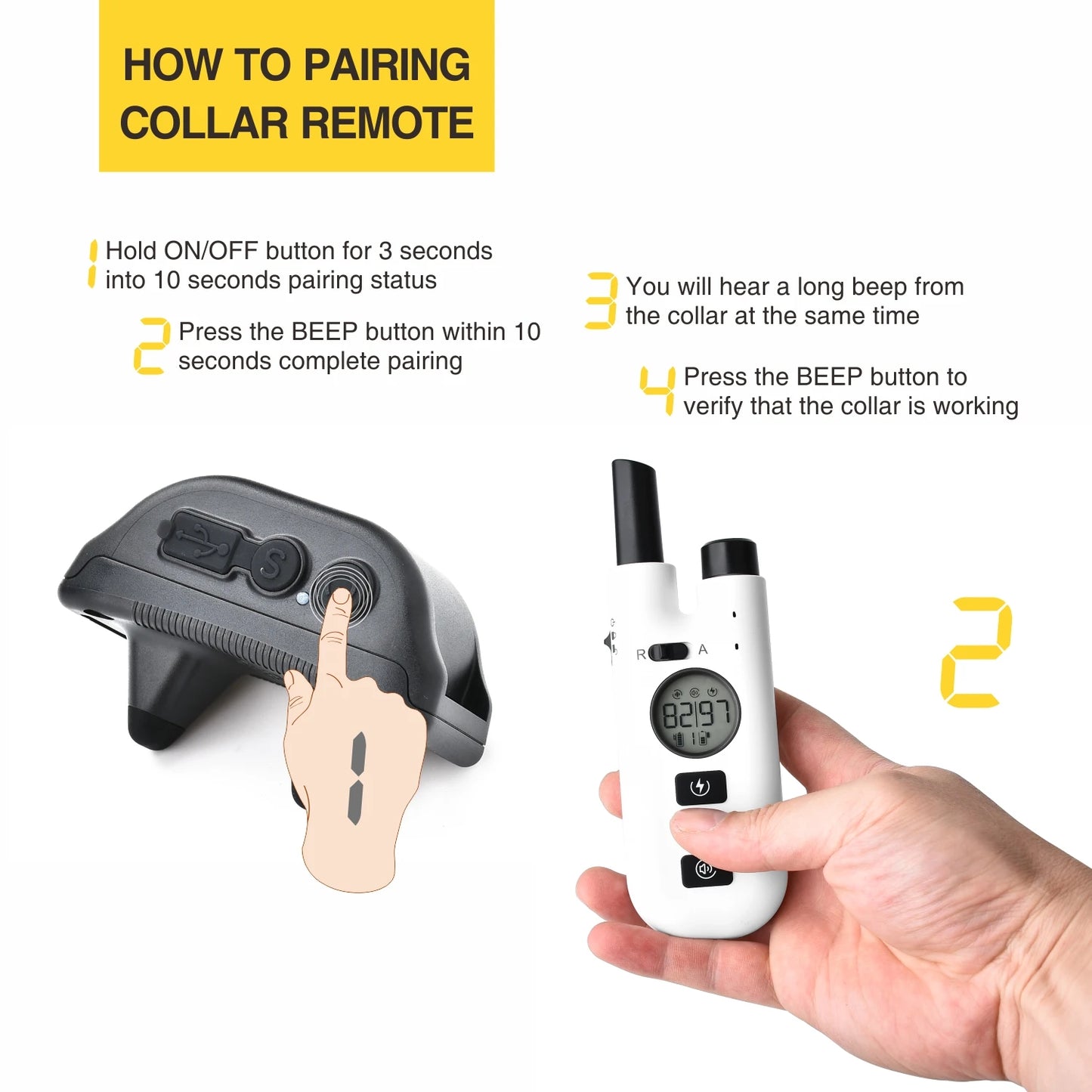 HOW TO PAIRING COLLAR REMOTE

1 Hold ON/OFF button for 3 seconds into 10 seconds pairing status

2 Press the BEEP button within 10 seconds complete pairing

3 You will hear a long beep from the collar at the same time

4 Press the BEEP button to verify that the collar is working

S

1

R A

82 97

2